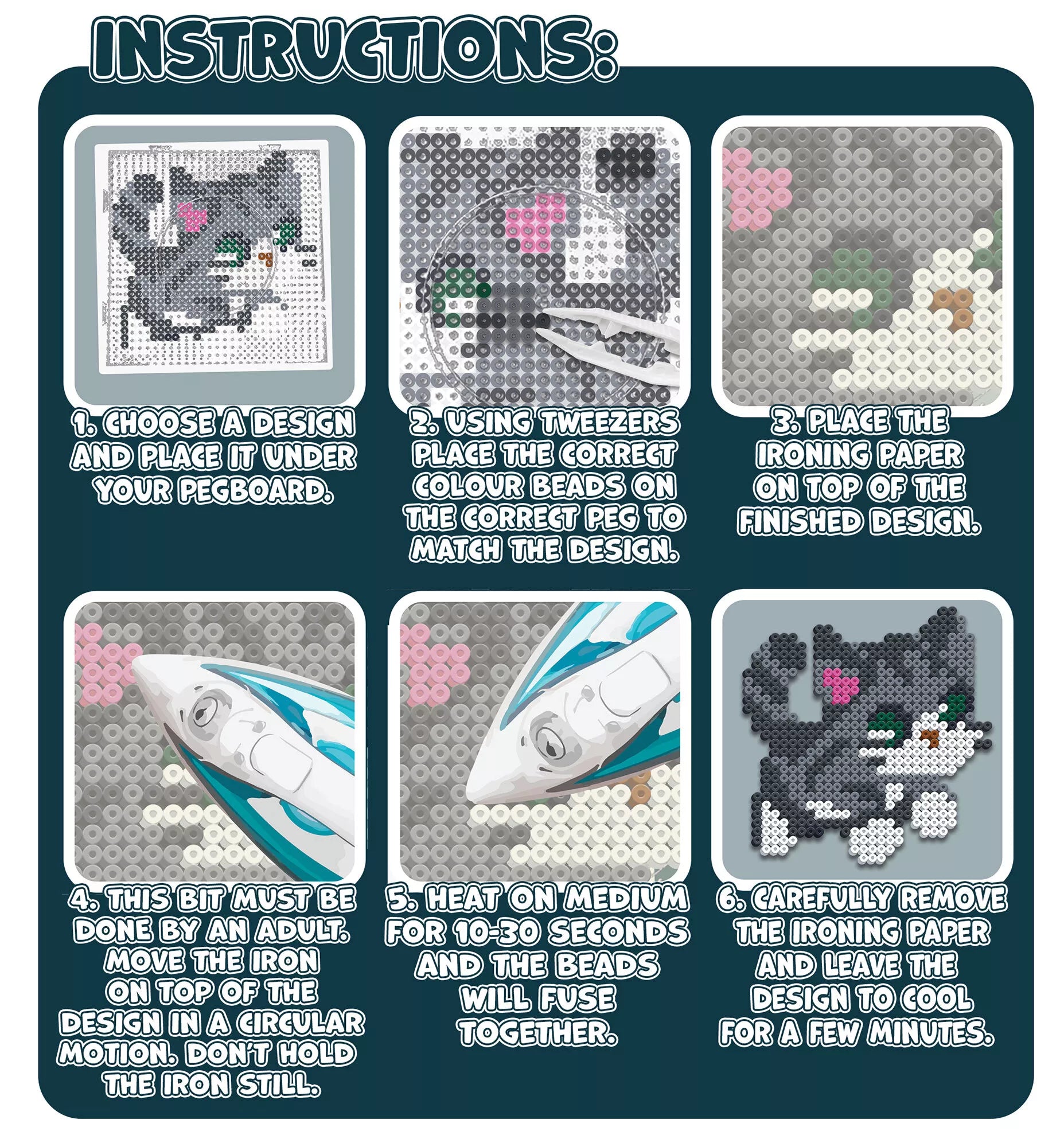 INSTRUCTIONS:

1. CHOOSE A DESIGN AND PLACE IT UNDER YOUR PEGBOARD.

2. USING TWEEZERS PLACE THE CORRECT COLOUR BEADS ON THE CORRECT PEG TO MATCH THE DESIGN.

3. PLACE THE IRONING PAPER ON TOP OF THE FINISHED DESIGN.

4. THIS BIT MUST BE DONE BY AN ADULT. MOVE THE IRON ON TOP OF THE DESIGN IN A CIRCULAR MOTION. DON'T HOLD THE IRON STILL.

5. HEAT ON MEDIUM FOR 10-30 SECONDS AND THE BEADS WILL FUSE TOGETHER.

6. CAREFULLY REMOVE THE IRONING PAPER AND LEAVE THE DESIGN TO COOL FOR A FEW MINUTES.